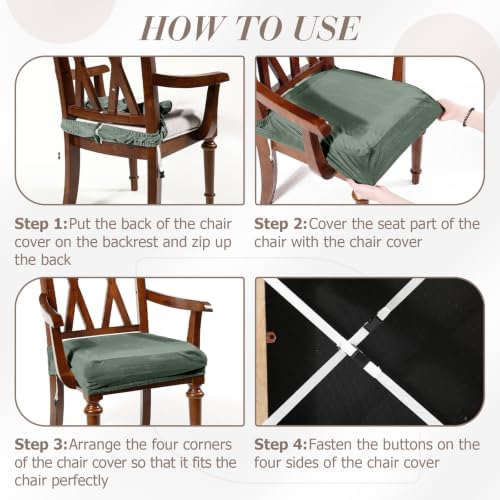 HOW TO USE

Step 1:Put the back of the chair cover on the backrest and zip up the back

Step 2:Cover the seat part of the chair with the chair cover

Step 3:Arrange the four corners of the chair cover so that it fits the chair perfectly

Step 4:Fasten the buttons on the four sides of the chair cover