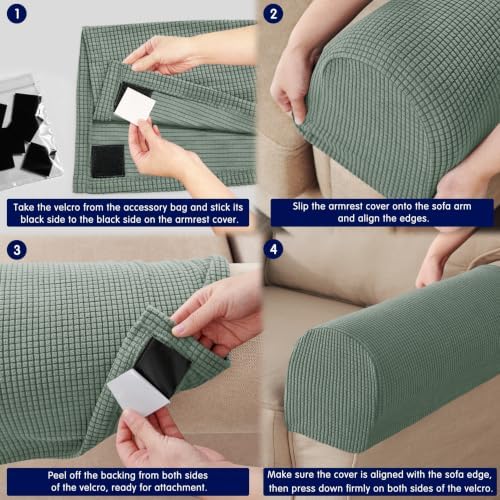 1

Take the velcro from the accessory bag and stick its black side to the black side on the armrest cover.

2

Slip the armrest cover onto the sofa arm and align the edges.

3

Peel off the backing from both sides of the velcro, ready for attachment.

4

Make sure the cover is aligned with the sofa edge, then press down firmly on both sides of the velcro.