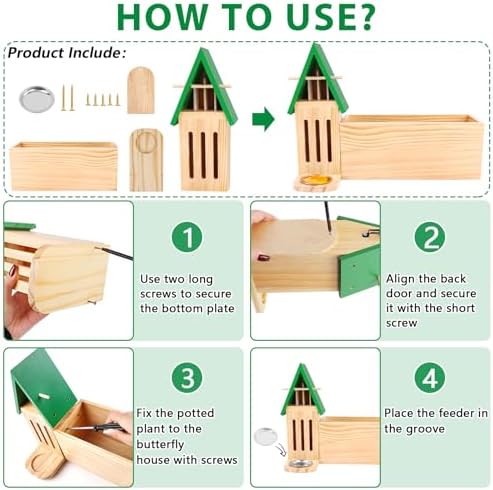 HOW TO USE?

Product Include:

1

Use two long screws to secure the bottom plate

2

Align the back door and secure it with the short screw

3

Fix the potted plant to the butterfly house with screws

4

Place the feeder in the groove