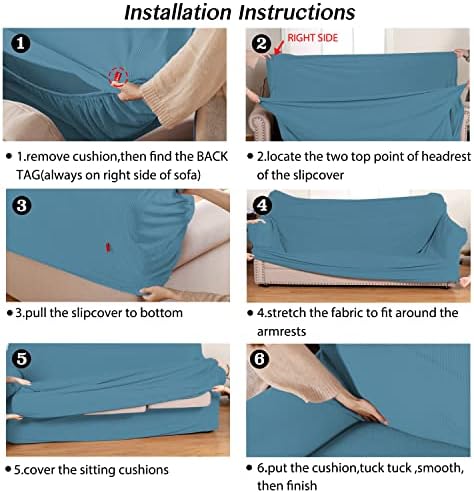 Installation Instructions

1

• 1.remove cushion,then find the BACK TAG(always on right side of sofa)

2

RIGHT SIDE

• 2.locate the two top point of headrest of the slipcover

3

• 3.pull the slipcover to bottom

4

• 4.stretch the fabric to fit around the armrests

5

• 5.cover the sitting cushions

6

• 6.put the cushion,tuck tuck ,smooth, then finish