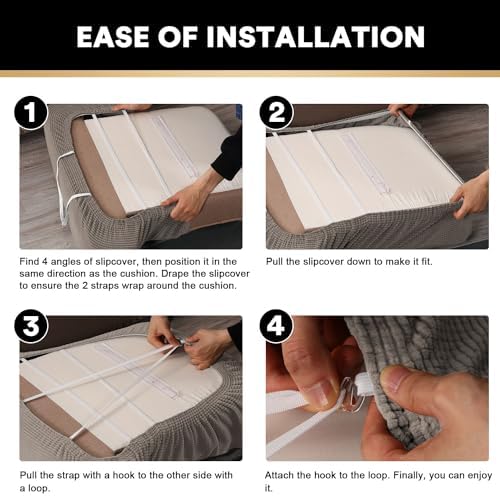 EASE OF INSTALLATION

1

Find 4 angles of slipcover, then position it in the same direction as the cushion. Drape the slipcover to ensure the 2 straps wrap around the cushion.

2

Pull the slipcover down to make it fit.

3

Pull the strap with a hook to the other side with a loop.

4

Attach the hook to the loop. Finally, you can enjoy it.