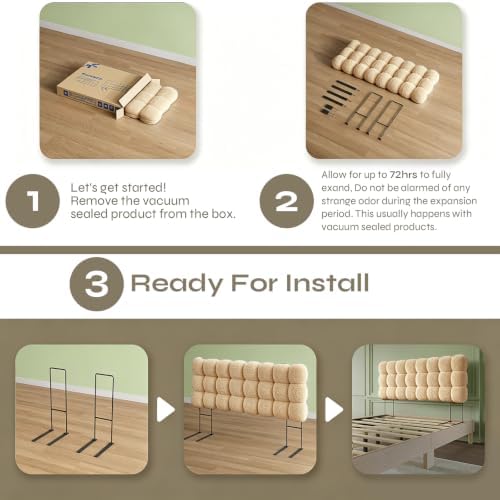 1

Let's get started!
Remove the vacuum sealed product from the box.

2

Allow for up to 72hrs to fully exand, Do not be alarmed of any strange odor during the expansion period. This usually happens with vacuum sealed products.

3 Ready For Install