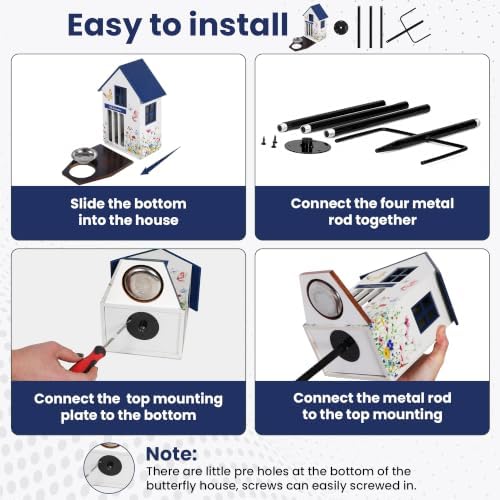 Easy to install

Slide the bottom into the house

Connect the four metal rod together

Connect the  top mounting plate to the bottom

Connect the metal rod to the top mounting

Note:
There are little pre holes at the bottom of the butterfly house, screws can easily screwed in.