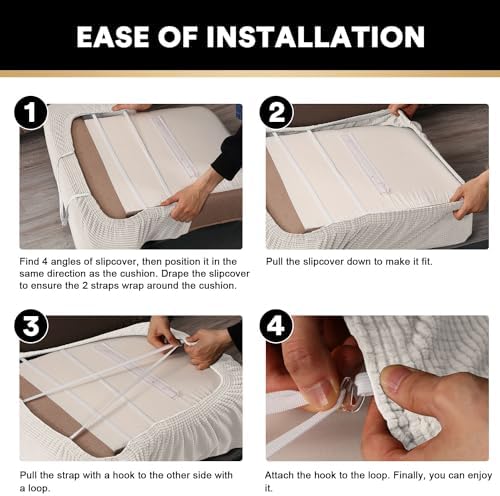 EASE OF INSTALLATION

1

Find 4 angles of slipcover, then position it in the same direction as the cushion. Drape the slipcover to ensure the 2 straps wrap around the cushion.

2

Pull the slipcover down to make it fit.

3

Pull the strap with a hook to the other side with a loop.

4

Attach the hook to the loop. Finally, you can enjoy it.