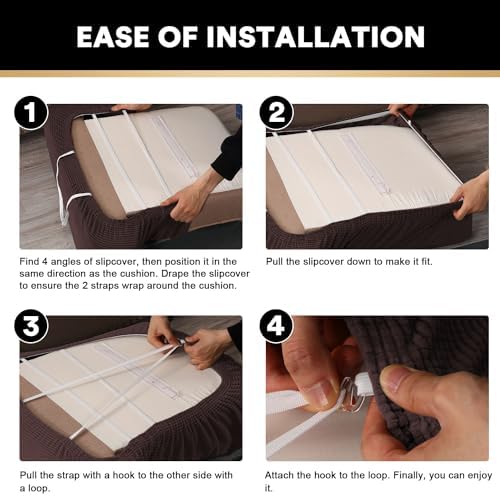 EASE OF INSTALLATION

1

Find 4 angles of slipcover, then position it in the same direction as the cushion. Drape the slipcover to ensure the 2 straps wrap around the cushion.

2

Pull the slipcover down to make it fit.

3

Pull the strap with a hook to the other side with a loop.

4

Attach the hook to the loop. Finally, you can enjoy it.