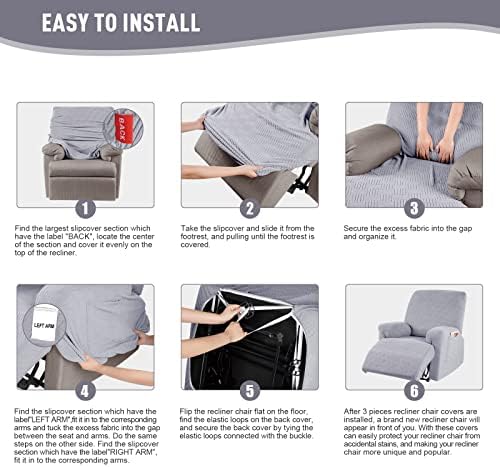 EASY TO INSTALL

BACK

1

Find the largest slipcover section which have the label "BACK", locate the center of the section and cover it evenly on the top of the recliner.

2

Take the slipcover and slide it from the footrest, and pulling until the footrest is covered.

3

Secure the excess fabric into the gap and organize it.

LEFT ARM

4

Find the slipcover section which have the label"LEFT ARM",fit it in to the corresponding arms and tuck the excess fabric into the gap between the seat and arms. Do the same steps on the other side. Find the slipcover section which have the label"RIGHT ARM", fit it in to the corresponding arms.

5

Flip the recliner chair flat on the floor, find the elastic loops on the back cover, and secure the back cover by tying the elastic loops connected with the buckle.

6

After 3 pieces recliner chair covers are installed, a brand new recliner chair will appear in front of you. With these covers can easily protect your recliner chair from accidental stains, and making your recliner chair more unique and popular.