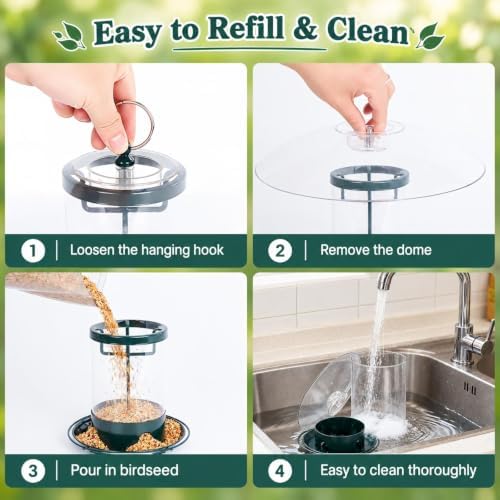 Easy to Refill & Clean

1 | Loosen the hanging hook

2 | Remove the dome

3 | Pour in birdseed

4 | Easy to clean thoroughly