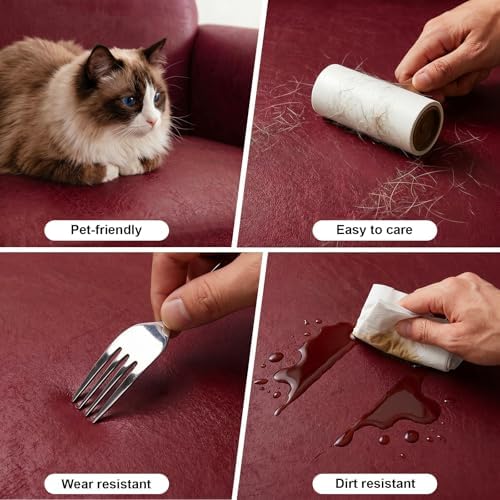 Pet-friendly

Easy to care

Wear resistant

Dirt resistant