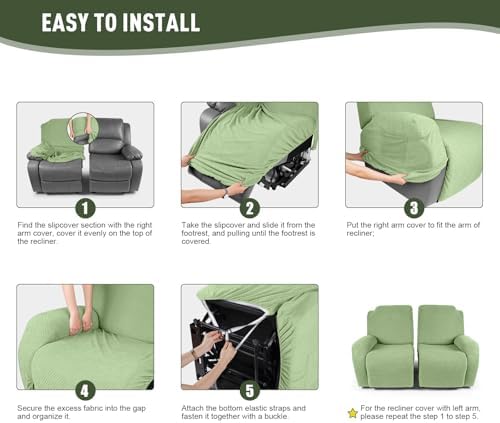 EASY TO INSTALL

1

Find the slipcover section with the right arm cover, cover it evenly on the top of the recliner.

2

Take the slipcover and slide it from the footrest, and pulling until the footrest is covered.

3

Put the right arm cover to fit the arm of recliner;

4

Secure the excess fabric into the gap and organize it.

5

Attach the bottom elastic straps and fasten it together with a buckle.

For the recliner cover with left arm, please repeat the step 1 to step 5.