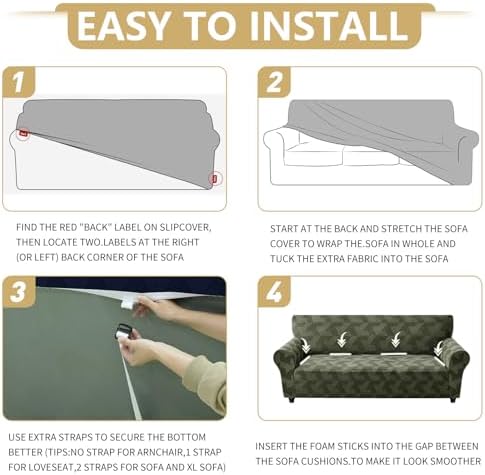 EASY TO INSTALL

1

FIND THE RED "BACK" LABEL ON SLIPCOVER, THEN LOCATE TWO.LABELS AT THE RIGHT (OR LEFT) BACK CORNER OF THE SOFA

2

START AT THE BACK AND STRETCH THE SOFA COVER TO WRAP THE.SOFA IN WHOLE AND TUCK THE EXTRA FABRIC INTO THE SOFA

3

USE EXTRA STRAPS TO SECURE THE BOTTOM BETTER (TIPS:NO STRAP FOR ARNCHAIR,1 STRAP FOR LOVESEAT,2 STRAPS FOR SOFA AND XL SOFA)

4

INSERT THE FOAM STICKS INTO THE GAP BETWEEN THE SOFA CUSHIONS.TO MAKE IT LOOK SMOOTHER