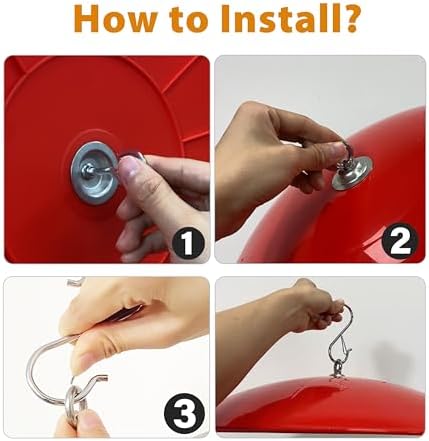 How to Install?

1

2

3